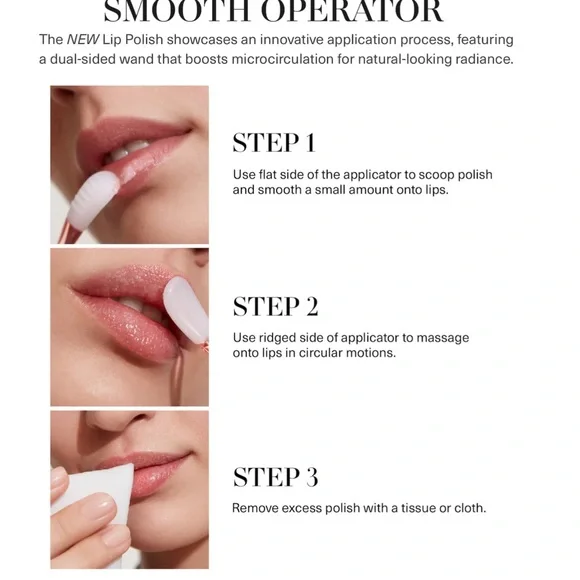 SMOOTH OPERATOR

The NEW Lip Polish showcases an innovative application process, featuring a dual-sided wand that boosts microcirculation for natural-looking radiance.

STEP 1

Use flat side of the applicator to scoop polish and smooth a small amount onto lips.

STEP 2

Use ridged side of applicator to massage onto lips in circular motions.

STEP 3

Remove excess polish with a tissue or cloth.